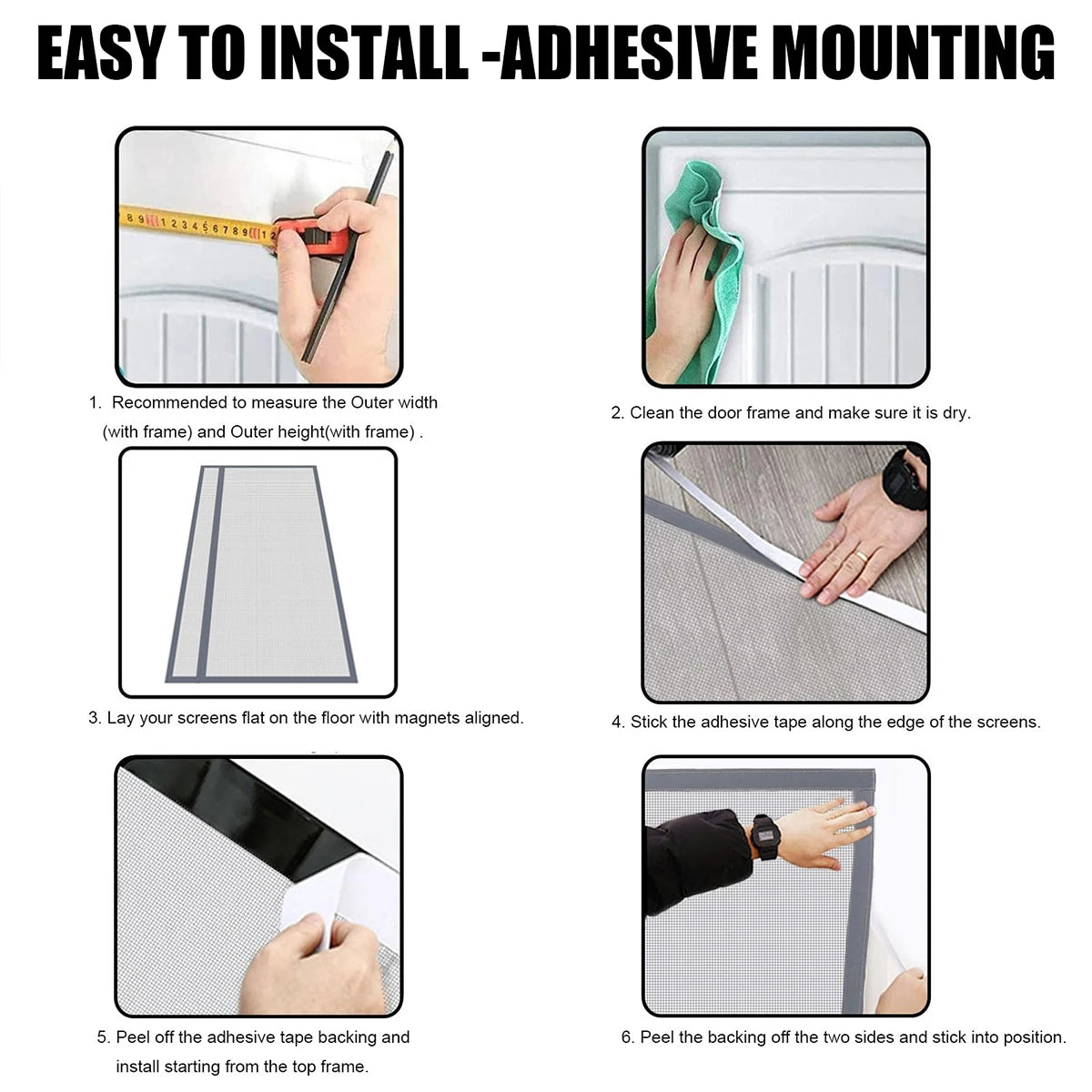 EASY TO INSTALL -ADHESIVE MOUNTING

8 9 1 2 3 4 5 6 7 8 9 1 2

1. Recommended to measure the Outer width (with frame) and Outer height(with frame) .

2. Clean the door frame and make sure it is dry.

3. Lay your screens flat on the floor with magnets aligned.

4. Stick the adhesive tape along the edge of the screens.

5. Peel off the adhesive tape backing and install starting from the top frame.

6. Peel the backing off the two sides and stick into position.